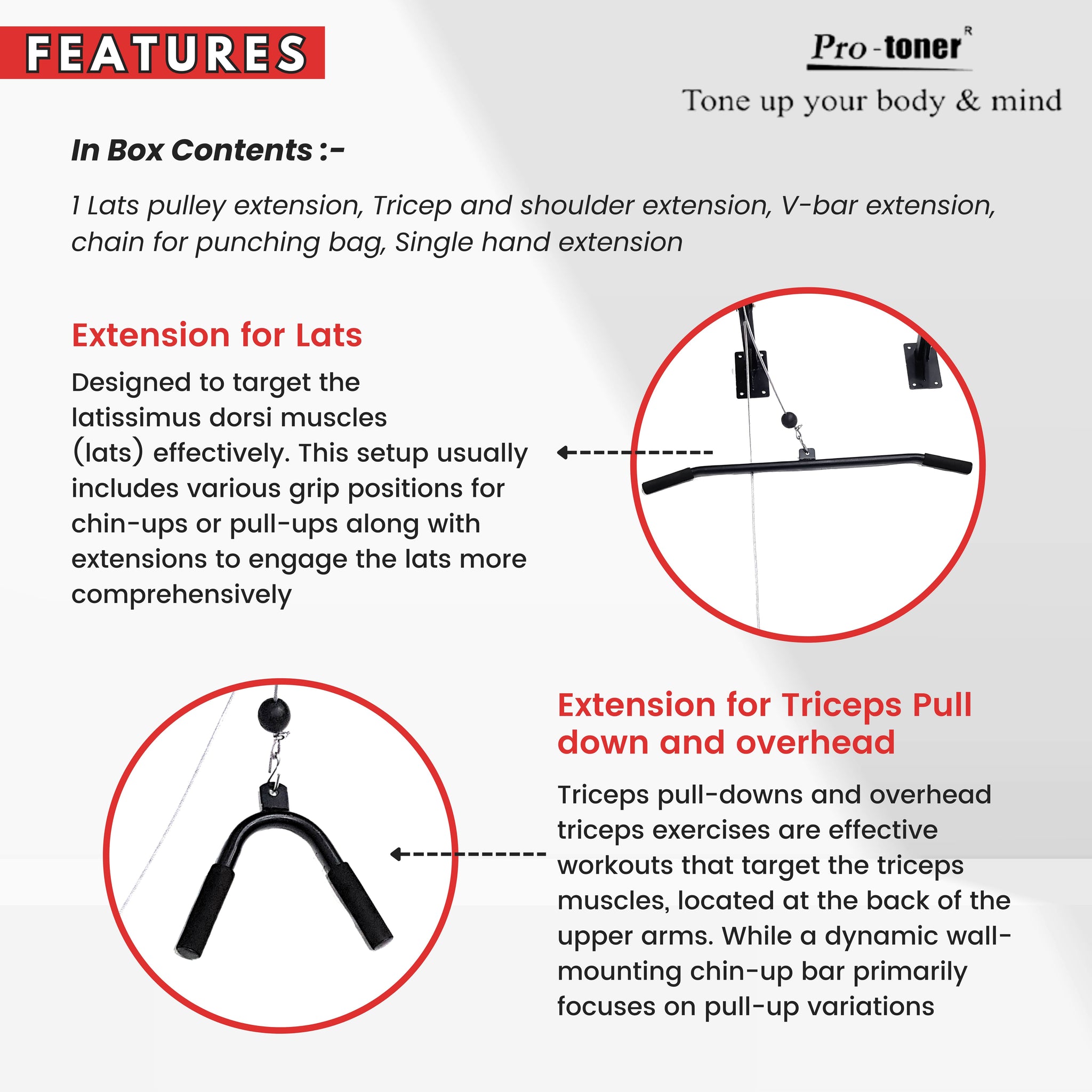 FEATURES

Pro-toner R
Tone up your body & mind

In Box Contents :-

1 Lats pulley extension, Tricep and shoulder extension, V-bar extension, chain for punching bag, Single hand extension

Extension for Lats

Designed to target the latissimus dorsi muscles (lats) effectively. This setup usually includes various grip positions for chin-ups or pull-ups along with extensions to engage the lats more comprehensively

Extension for Triceps Pull down and overhead

Triceps pull-downs and overhead triceps exercises are effective workouts that target the triceps muscles, located at the back of the upper arms. While a dynamic wall-mounting chin-up bar primarily focuses on pull-up variations