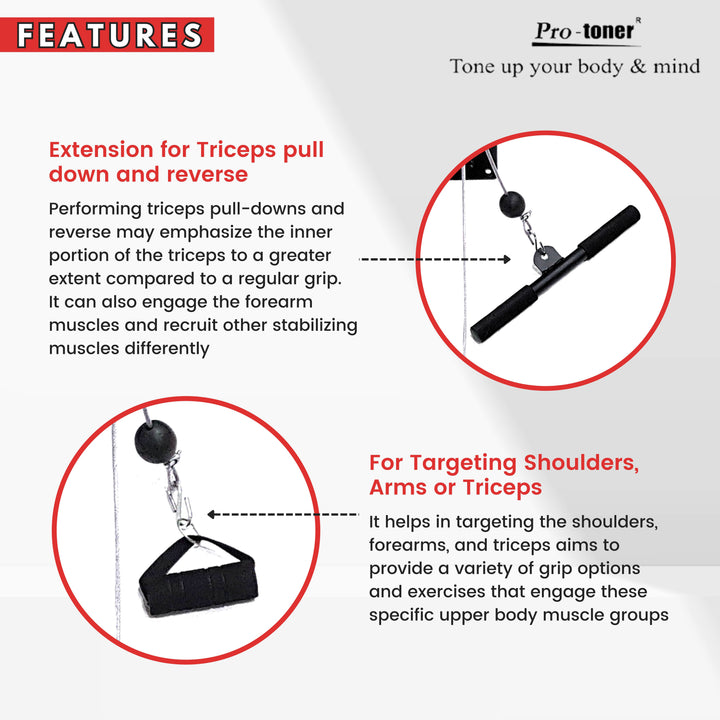 FEATURES

Pro-toner R
Tone up your body & mind

Extension for Triceps pull down and reverse

Performing triceps pull-downs and reverse may emphasize the inner portion of the triceps to a greater extent compared to a regular grip. It can also engage the forearm muscles and recruit other stabilizing muscles differently

For Targeting Shoulders, Arms or Triceps

It helps in targeting the shoulders, forearms, and triceps aims to provide a variety of grip options and exercises that engage these specific upper body muscle groups