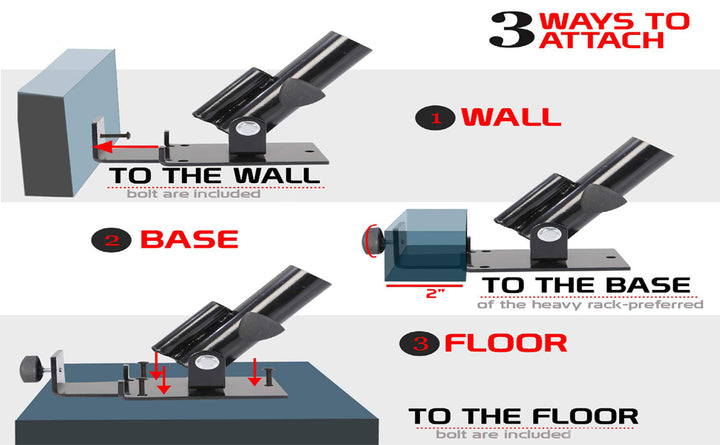 3 WAYS TO ATTACH

1 WALL

TO THE WALL
bolt are included

2 BASE

2"

TO THE BASE
of the heavy rack-preferred

3 FLOOR

TO THE FLOOR
bolt are included