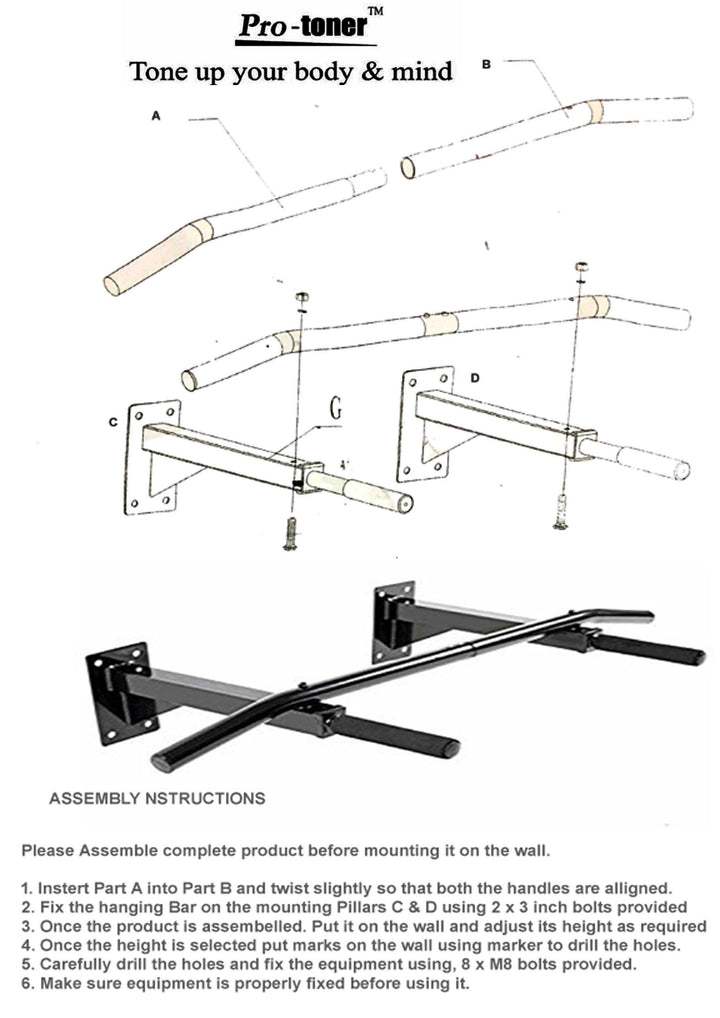 Pro-toner™

Tone up your body & mind

A

B

C

G

D

ASSEMBLY NSTRUCTIONS

Please Assemble complete product before mounting it on the wall.

1. Instert Part A into Part B and twist slightly so that both the handles are alligned.
2. Fix the hanging Bar on the mounting Pillars C & D using 2 x 3 inch bolts provided
3. Once the product is assembelled. Put it on the wall and adjust its height as required
4. Once the height is selected put marks on the wall using marker to drill the holes.
5. Carefully drill the holes and fix the equipment using, 8 x M8 bolts provided.
6. Make sure equipment is properly fixed before using it.